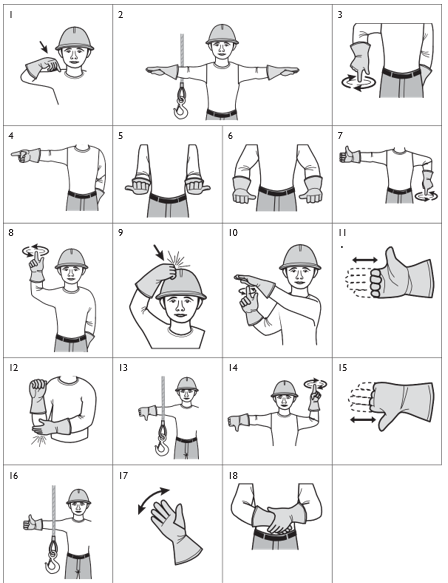 1

2

3

4

5

6

7

8

9

10

11

12

13

14

15

16

17

18