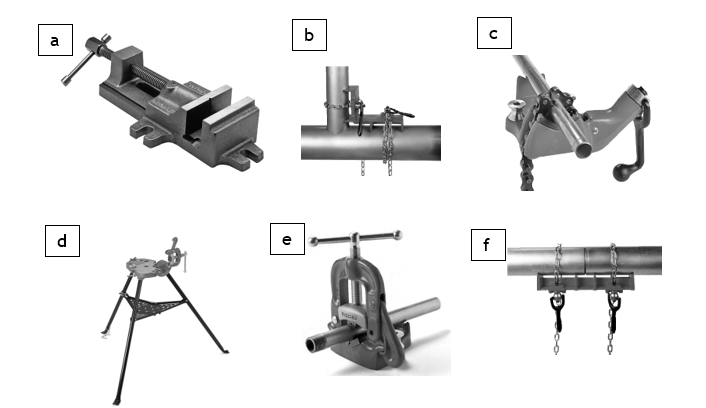 a

b

c

d

e

f